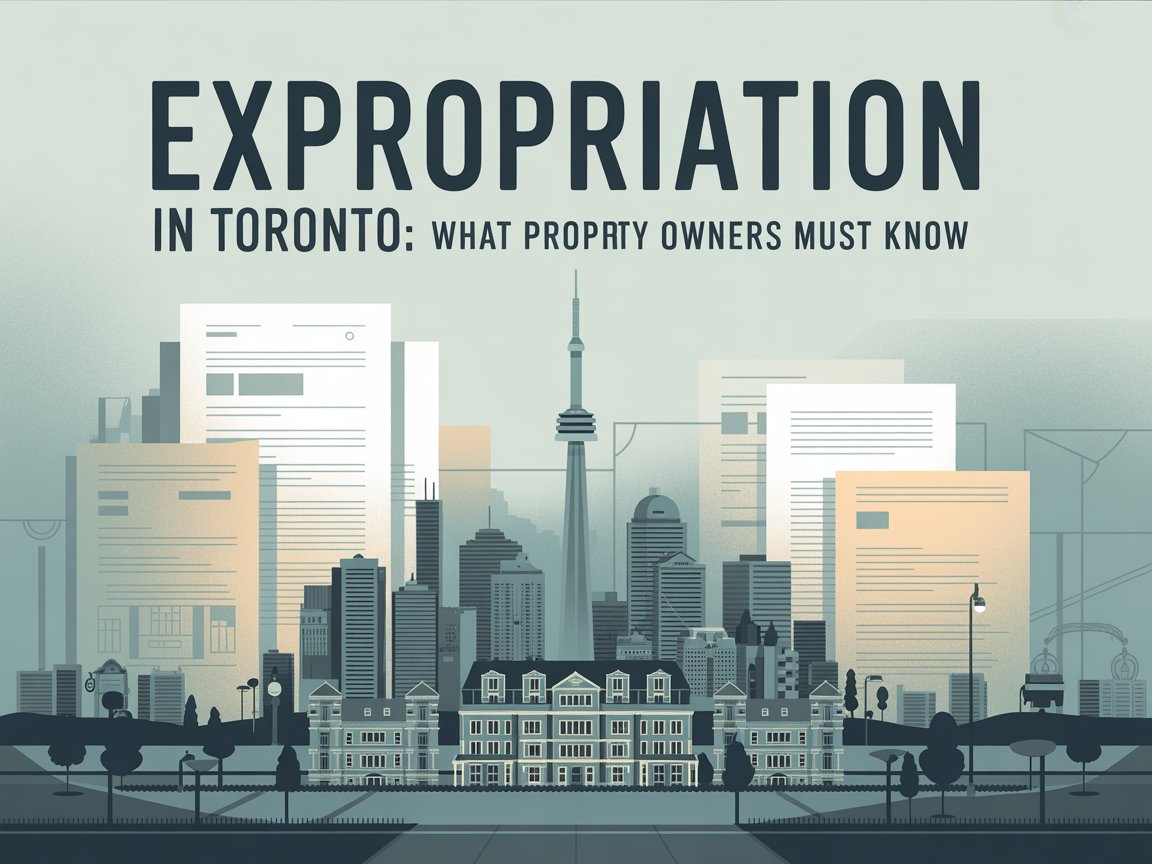 EXPROPRIATION

IN TORONTO: WHAT PROPRTY OWNERS MUST KNOW